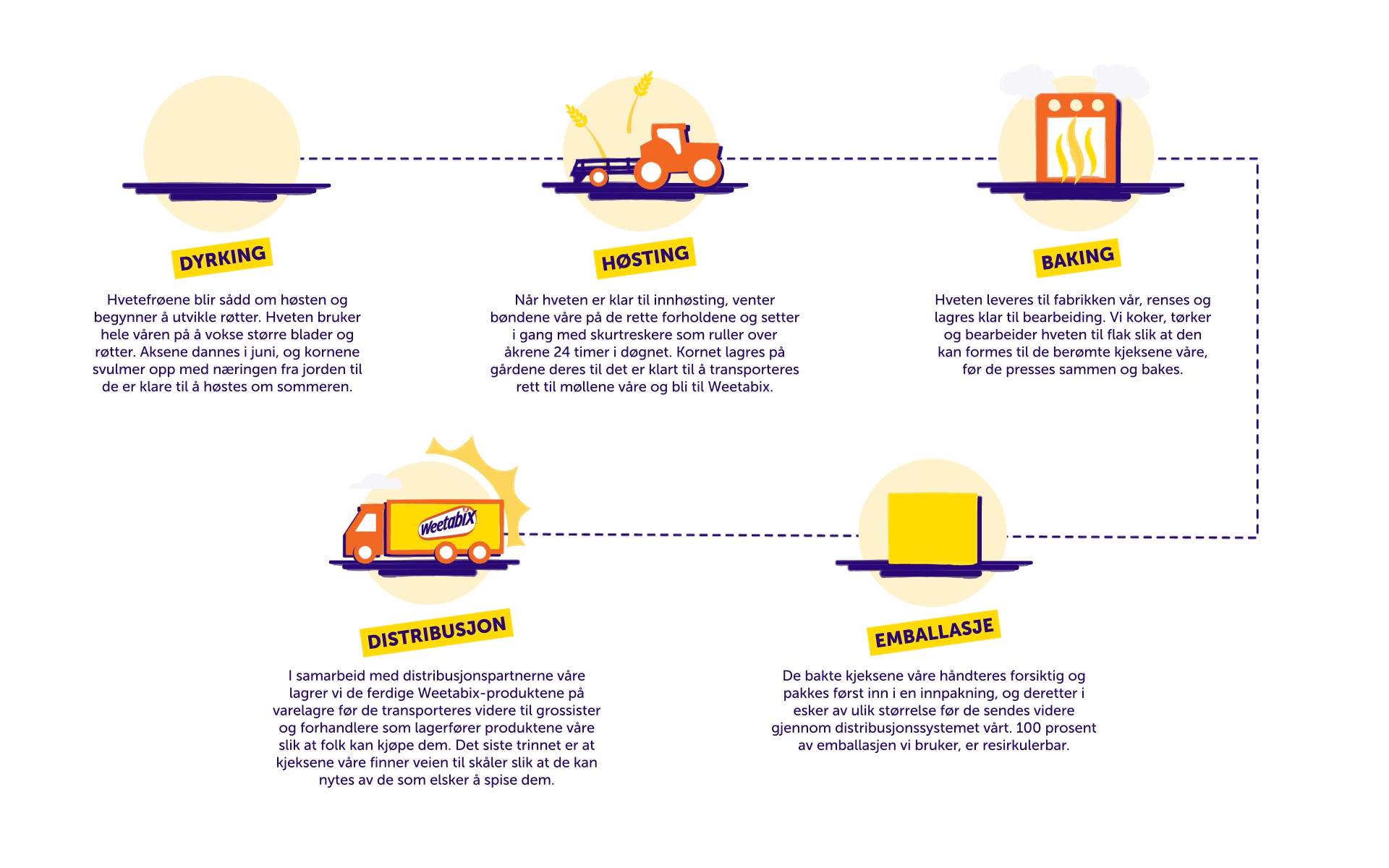 DYRKING

Hvetefrøene blir sådd om høsten og begynner å utvikle røtter. Hveten bruker hele våren på å vokse større blader og røtter. Aksene dannes i juni, og kornene svulmer opp med næringen fra jorden til de er klare til å høstes om sommeren.

HØSTING

Når hveten er klar til innhøsting, venter bøndene våre på de rette forholdene og setter i gang med skurtreskere som ruller over åkrene 24 timer i døgnet. Kornet lagres på gårdene deres til det er klart til å transporteres rett til møllene våre og bli til Weetabix.

BAKING

Hveten leveres til fabrikken vår, renses og lagres klar til bearbeiding. Vi koker, tørker og bearbeider hveten til flak slik at den kan formes til de berømte kjeksene våre, før de presses sammen og bakes.

Weetabix

DISTRIBUSJON

I samarbeid med distribusjonspartnerne våre lagrer vi de ferdige Weetabix-produktene på varelagre før de transporteres videre til grossister og forhandlere som lagerfører produktene våre slik at folk kan kjøpe dem. Det siste trinnet er at kjeksene våre finner veien til skåler slik at de kan nytes av de som elsker å spise dem.

EMBALLASJE

De bakte kjeksene våre håndteres forsiktig og pakkes først inn i en innpakning, og deretter i esker av ulik størrelse før de sendes videre gjennom distribusjonssystemet vårt. 100 prosent av emballasjen vi bruker, er resirkulerbar.